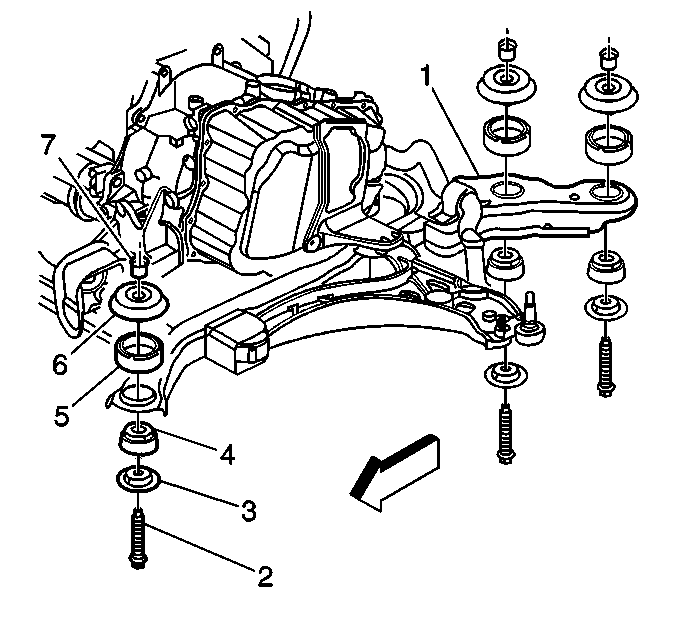 1
7
6
5
4
3
2