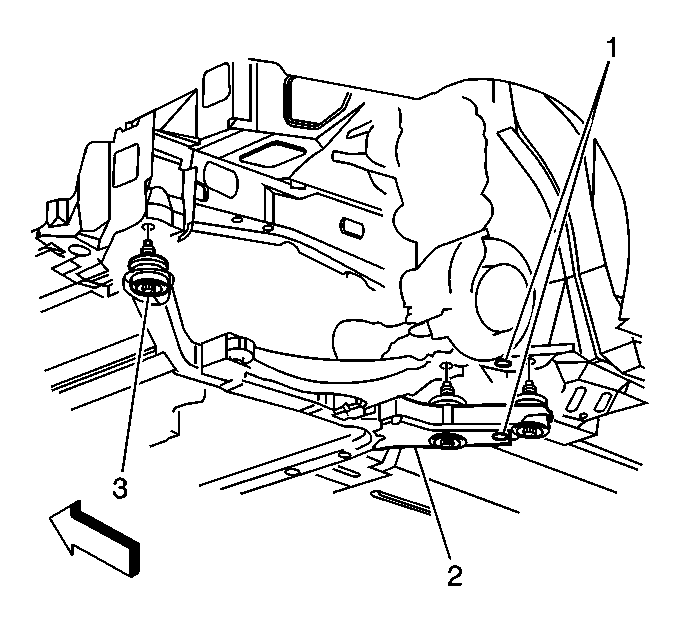 1
3
2