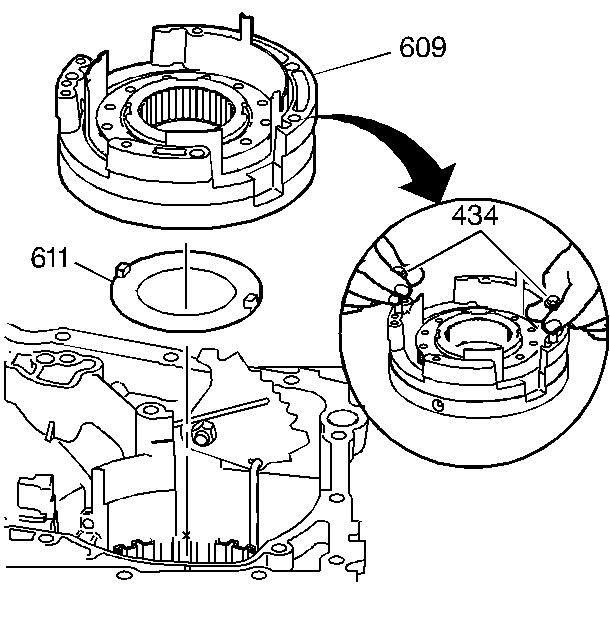 609

434

611