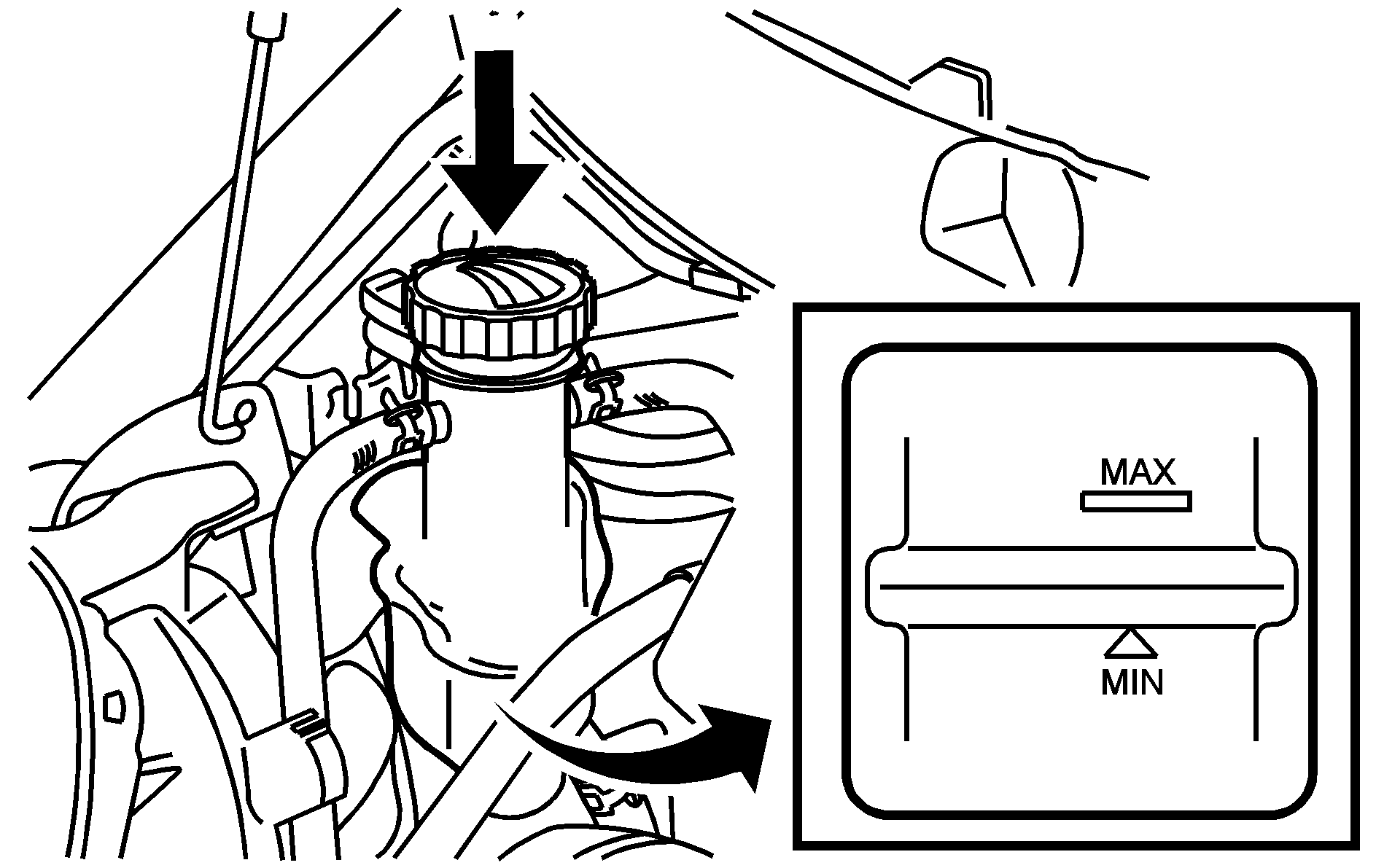 MAX
MIN