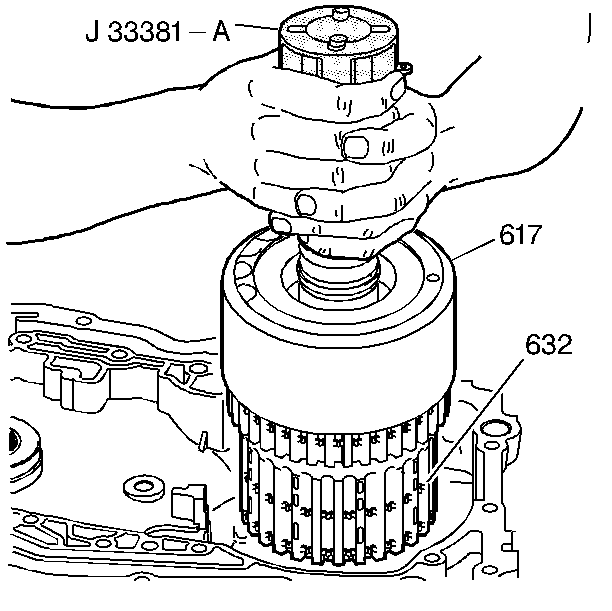 J 33381 – A

617

632