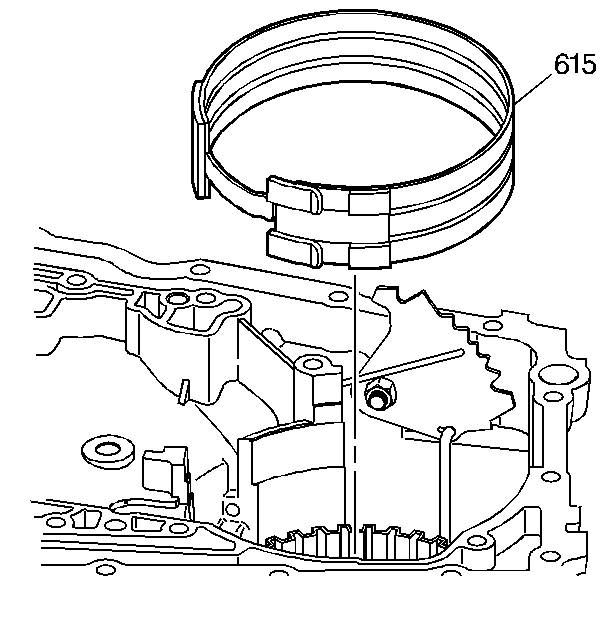 615