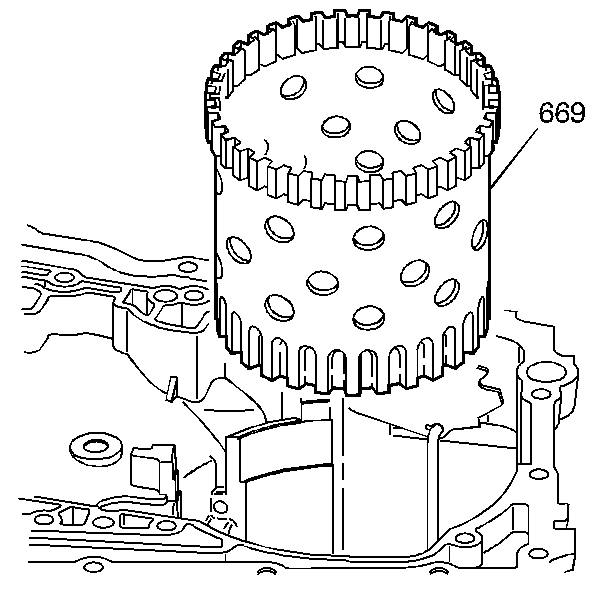 669