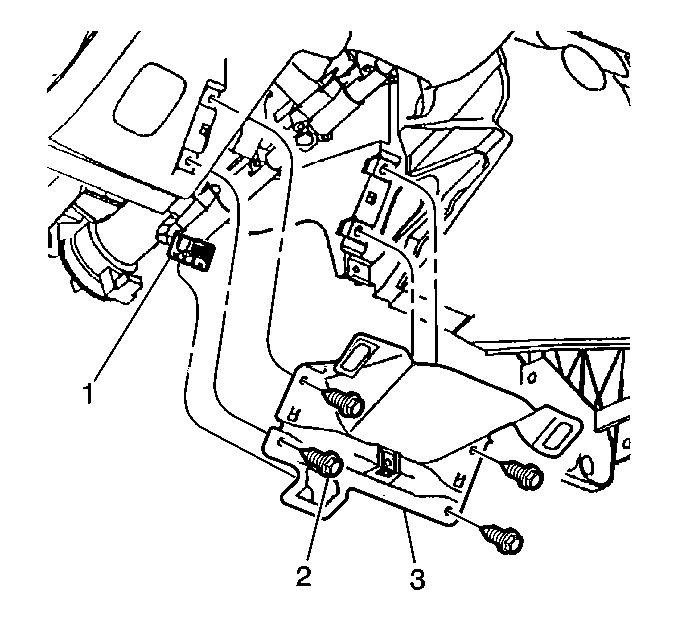 1

2

3