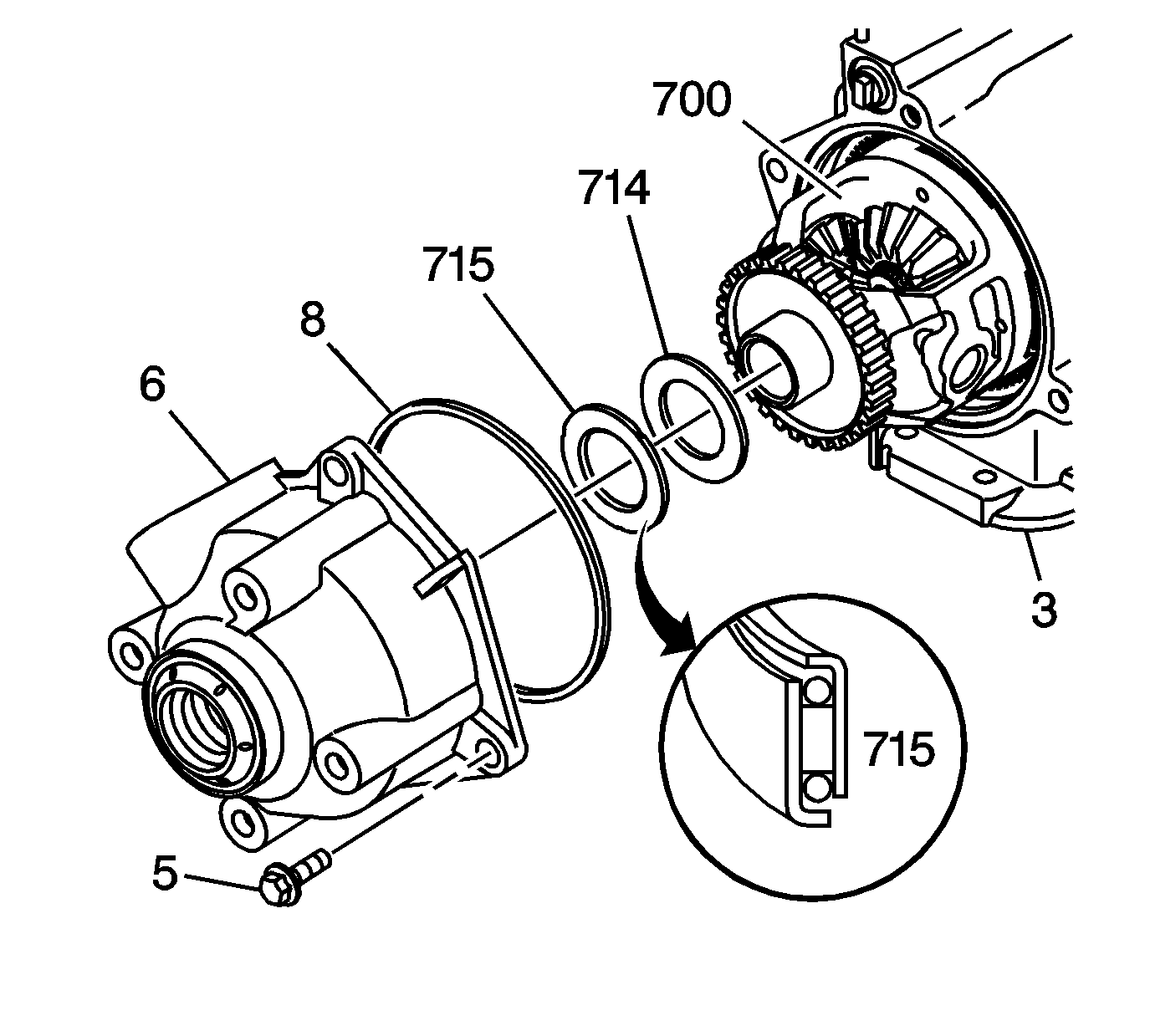 700
714
715
8
6
3
715
5