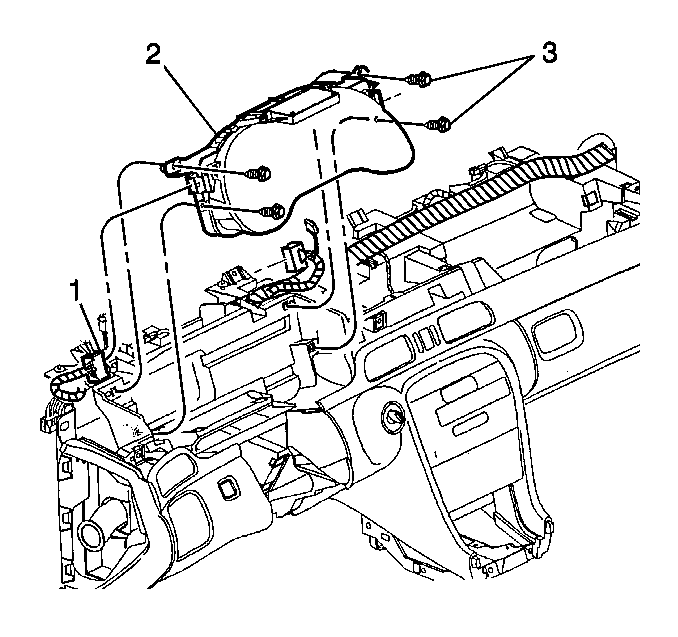 2
3
1