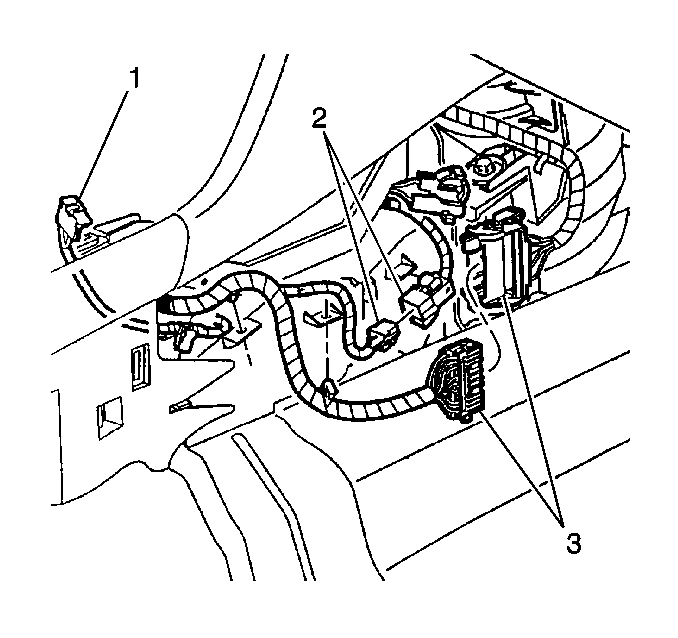 1
2
3