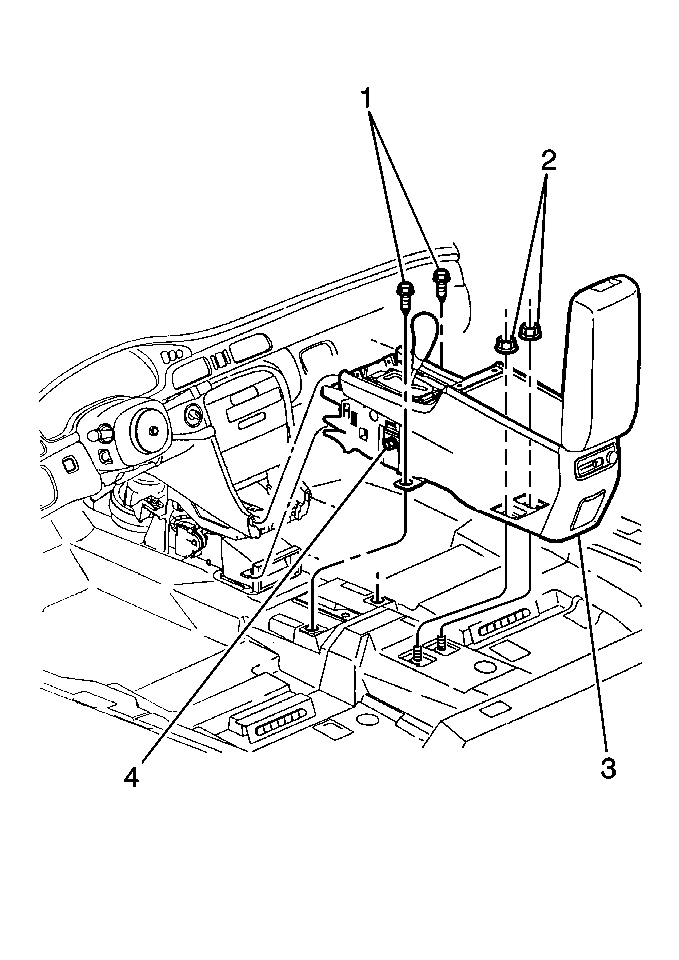 1
2
4
3