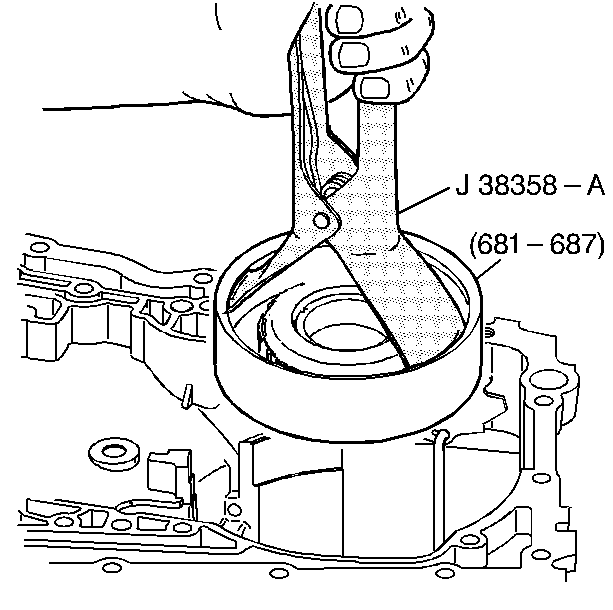 J 38358 – A

(681 – 687)