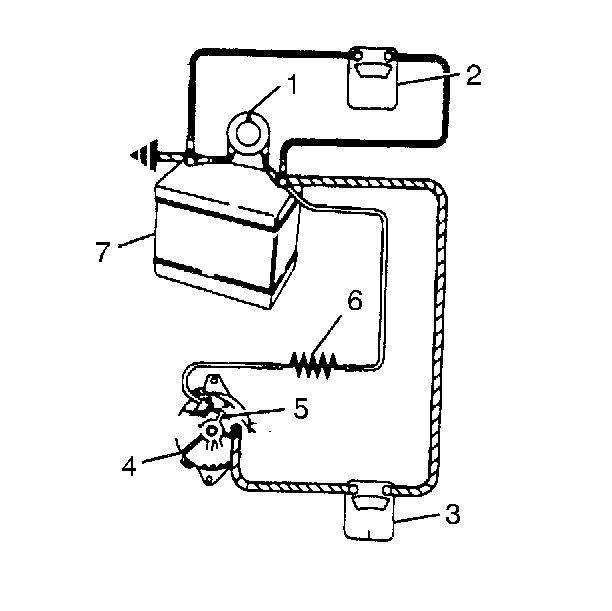 1
2
7
6
5
4
3