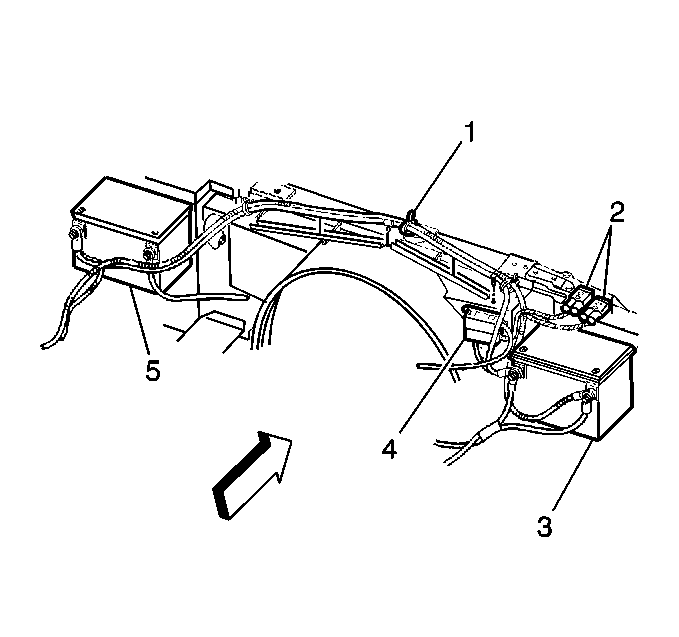 1
2
5
4
3