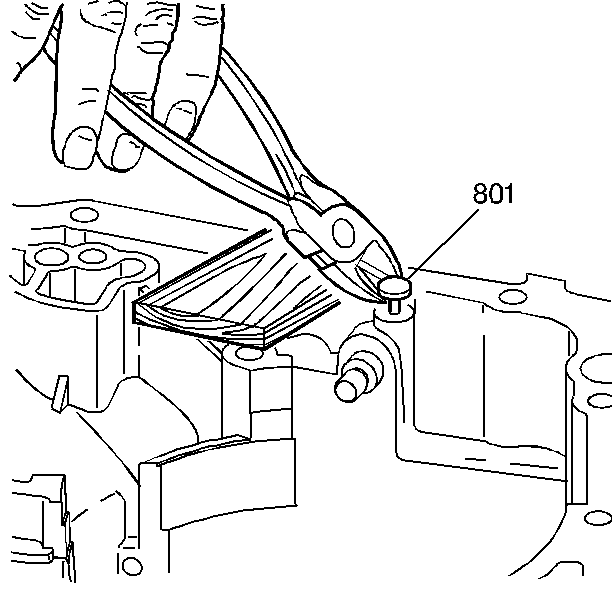 801