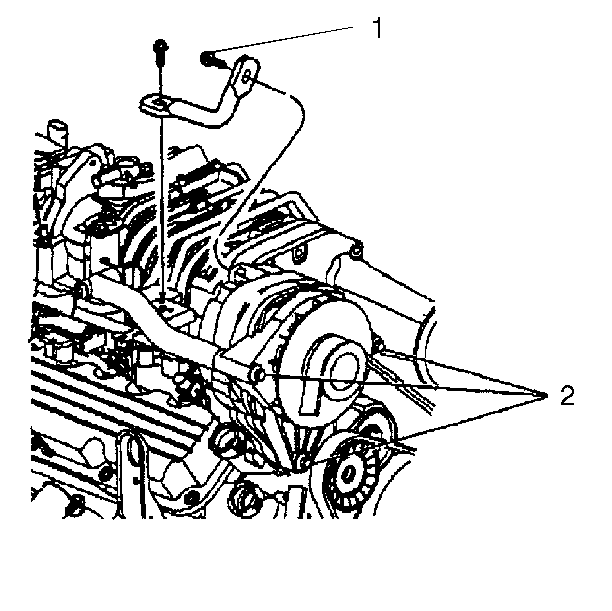 1

2