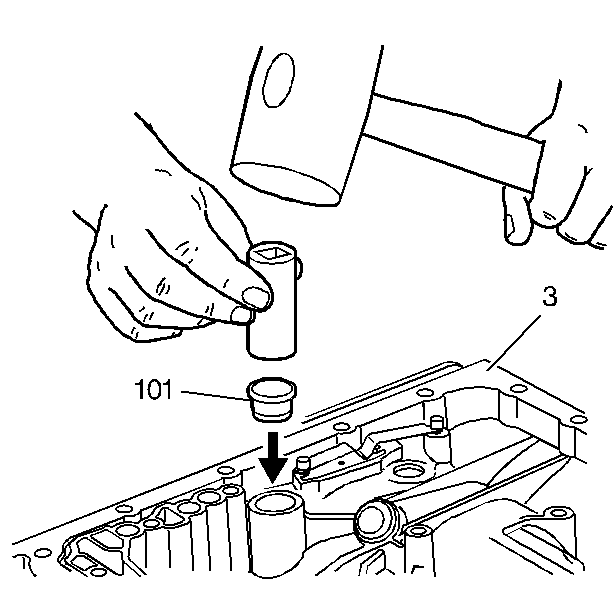 3

101