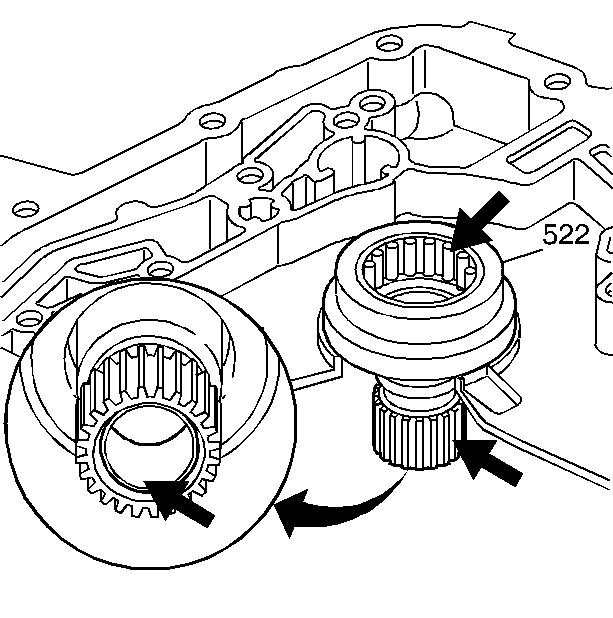 522