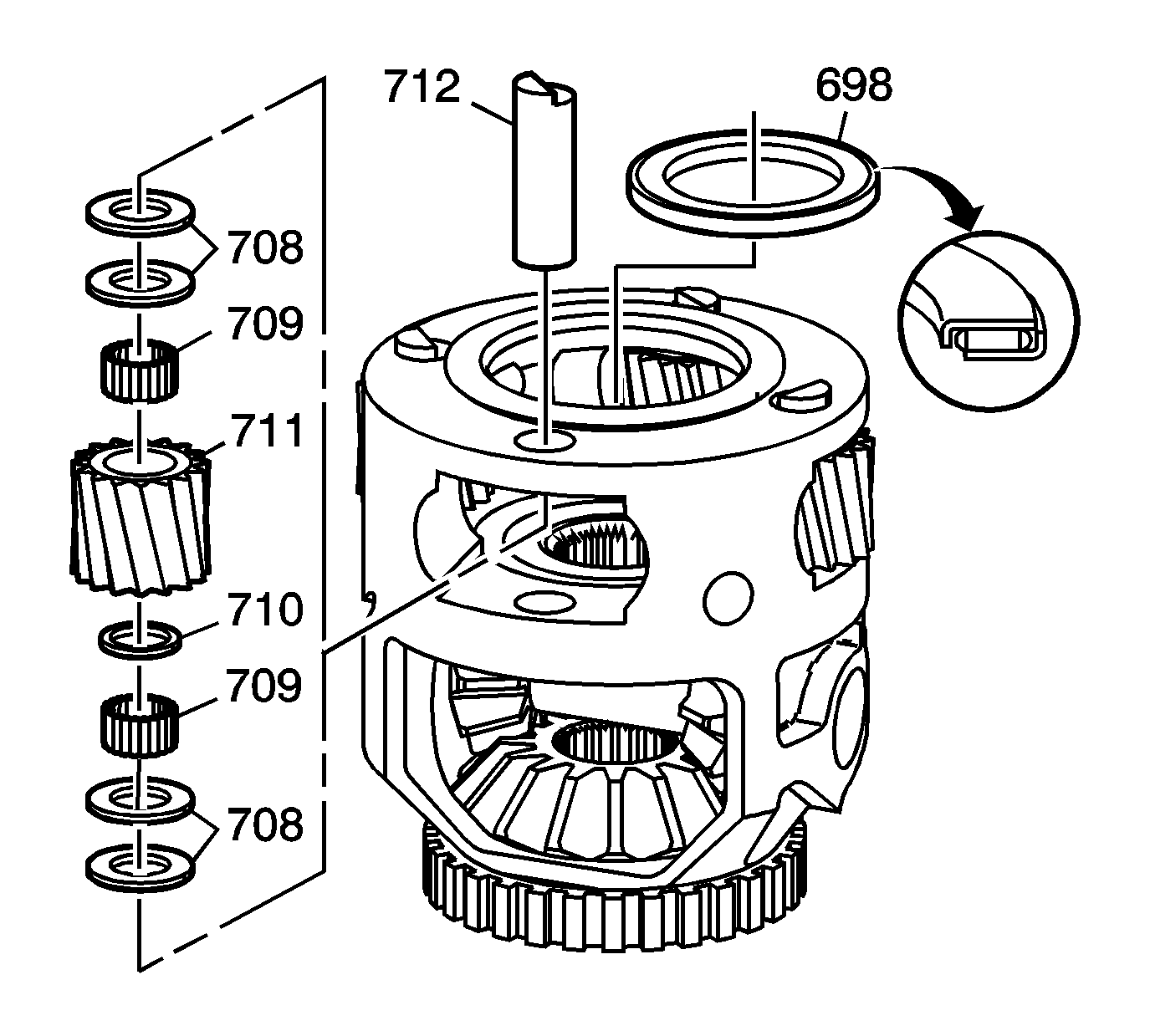 712
698
708
709
711
710
709
708