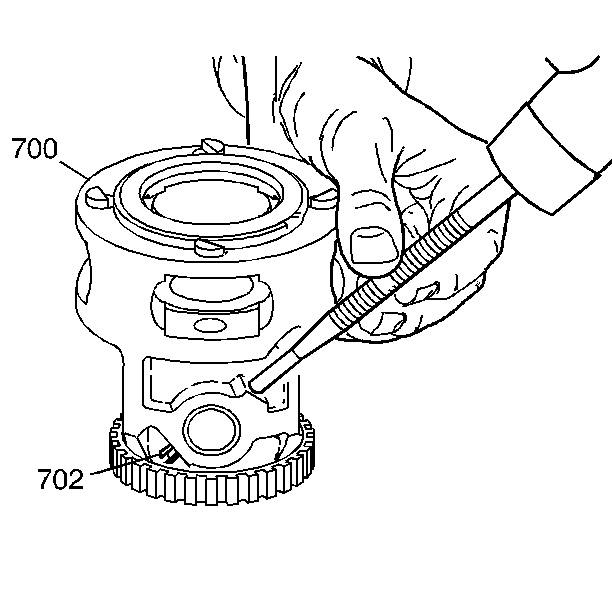 700

702