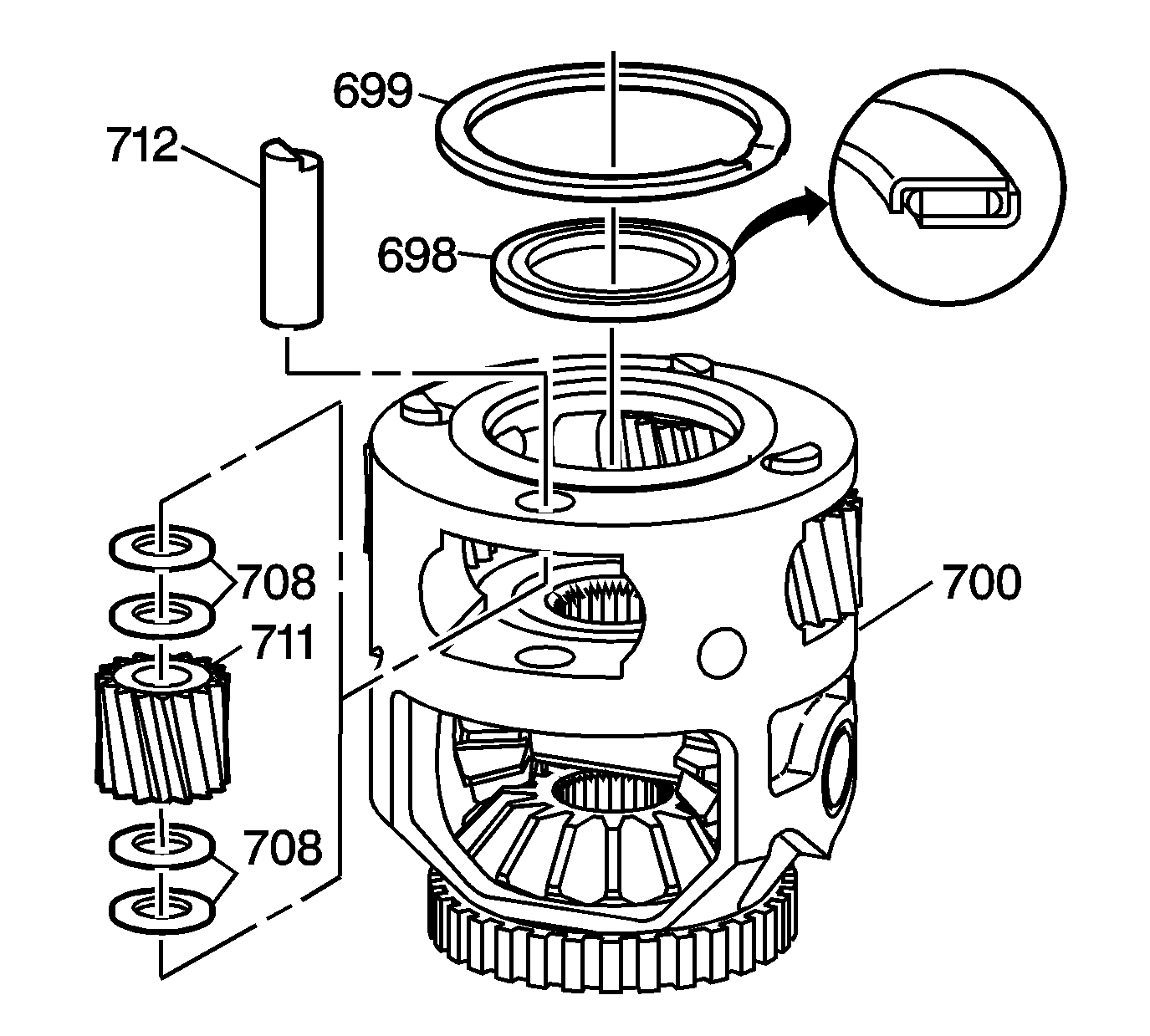 699
712
698
708
711
700
708