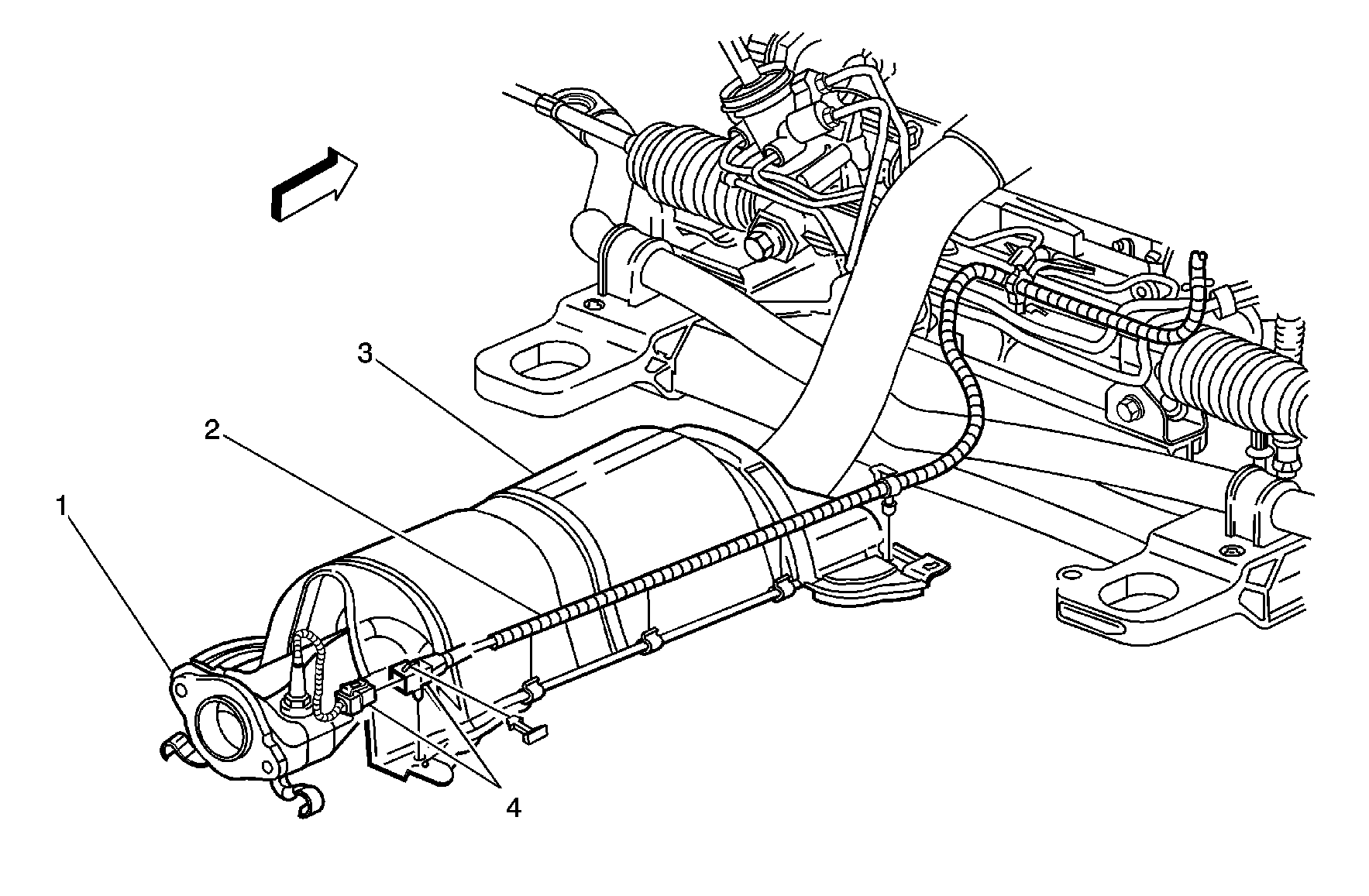 3
2
1
4