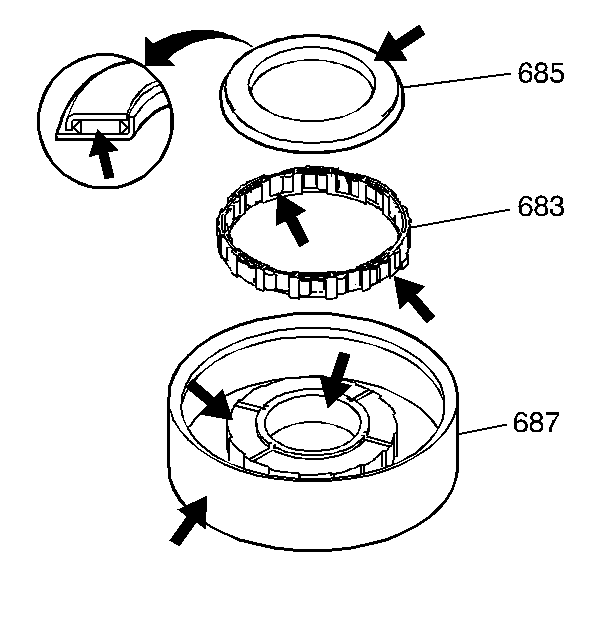 685
683
687