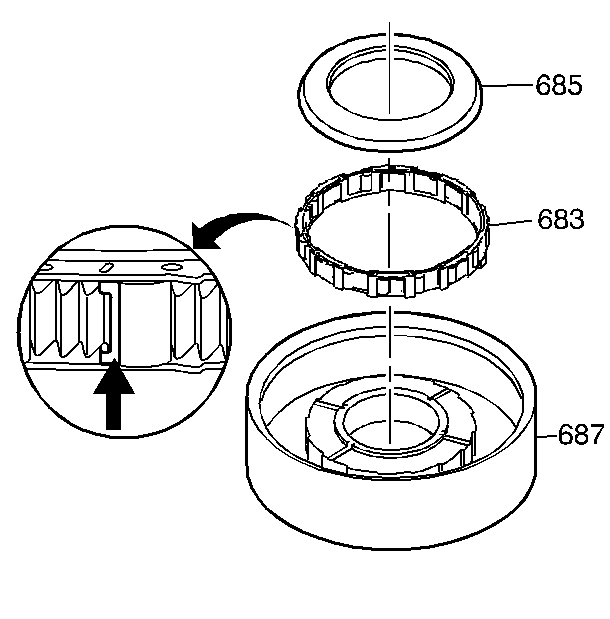 685
683
687