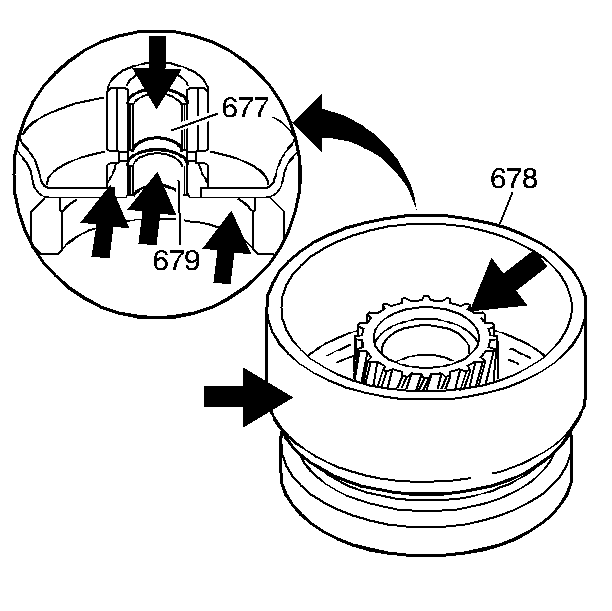 677
678
679