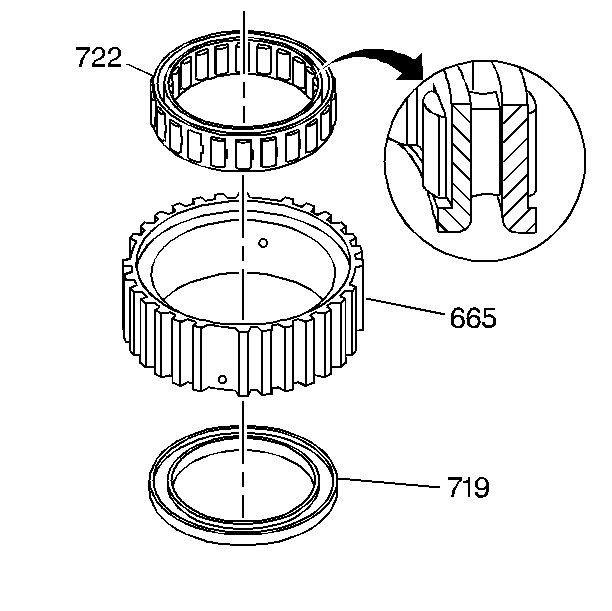 722

665

719