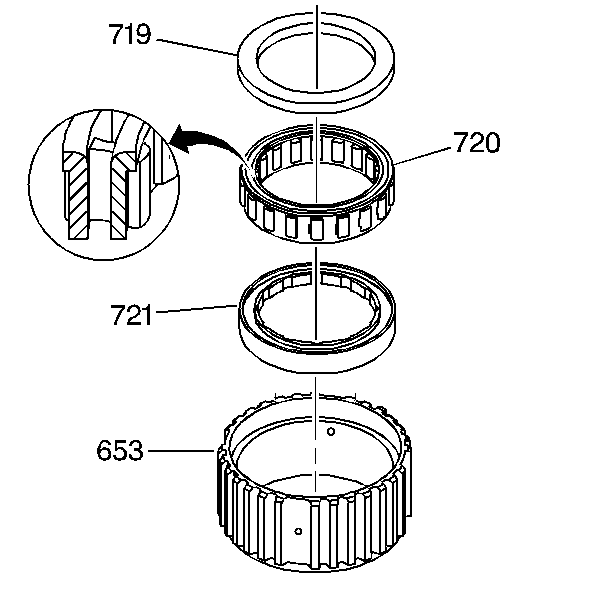 719
720
721
653