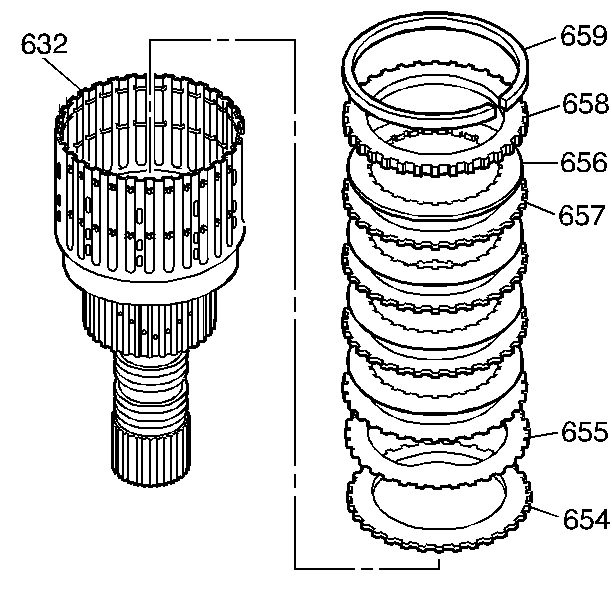 632

659

658

656

657

655

654