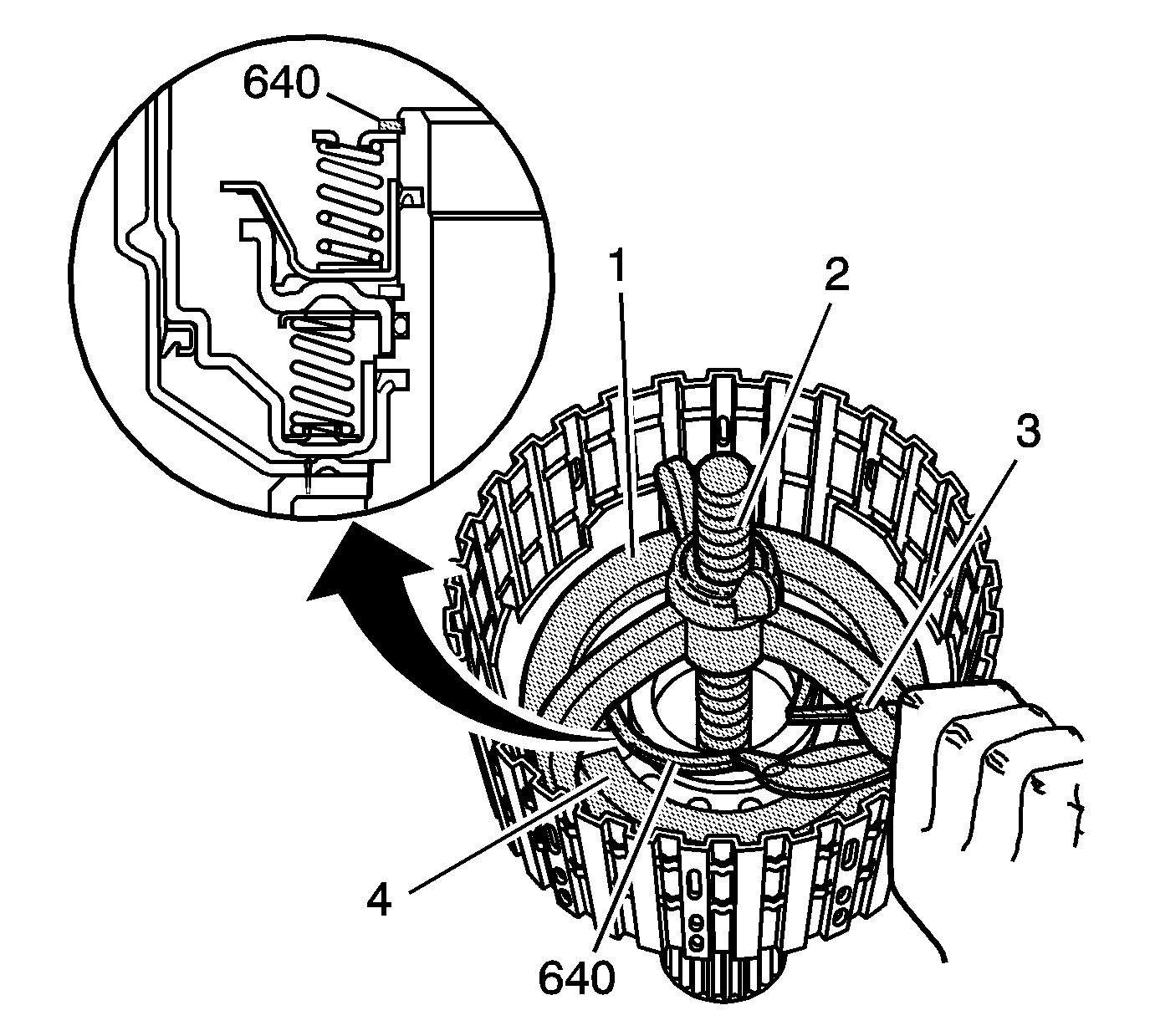 640

1

2

3

4

640