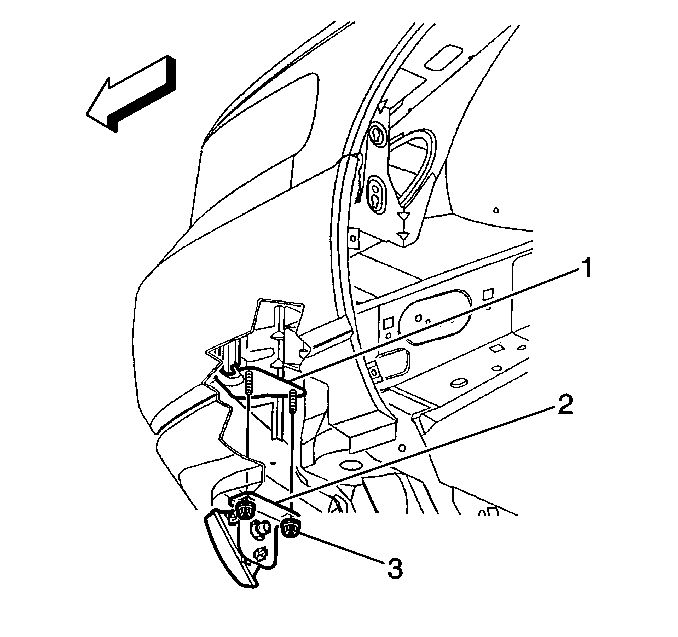 1
2
3