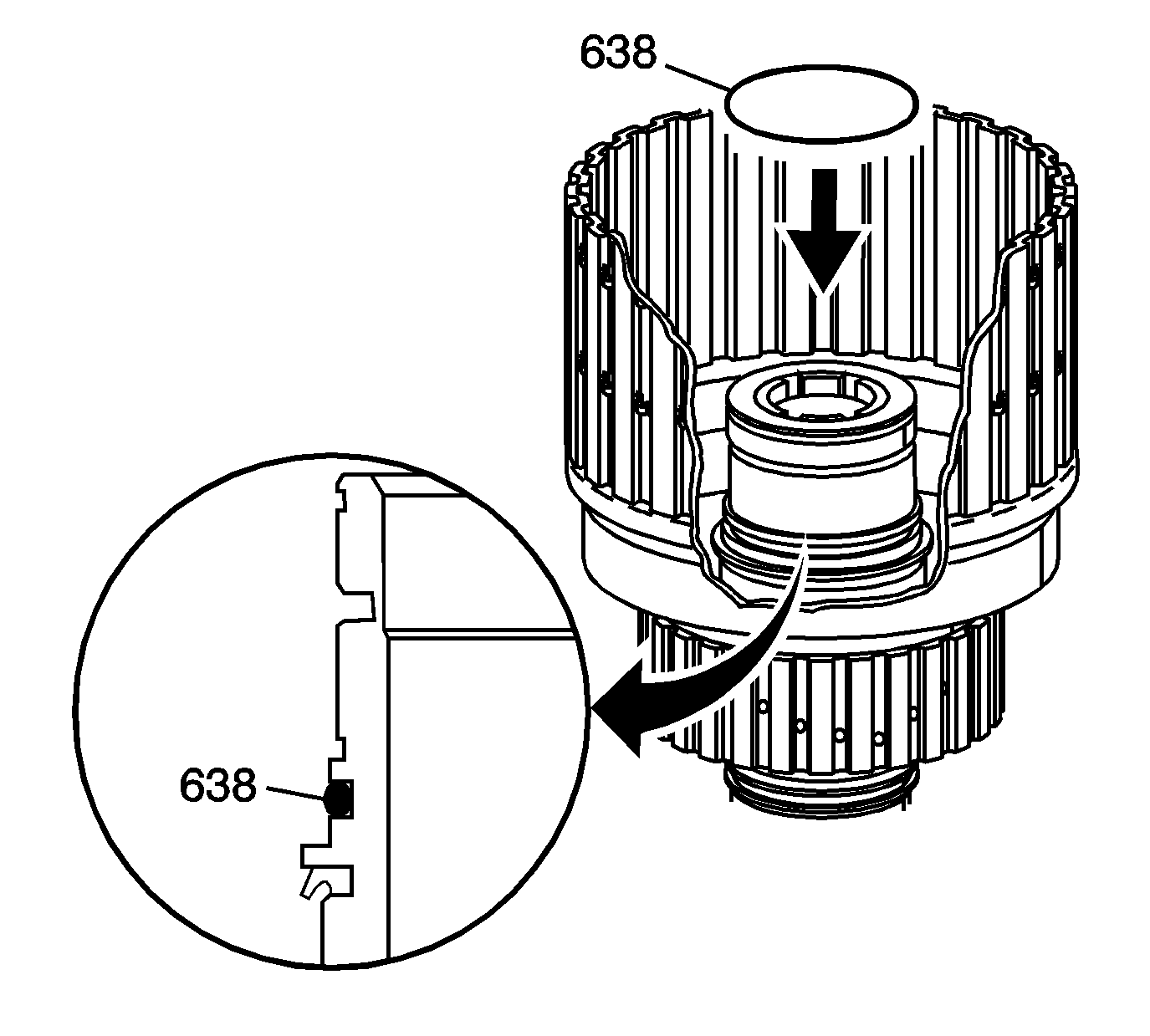 638

638