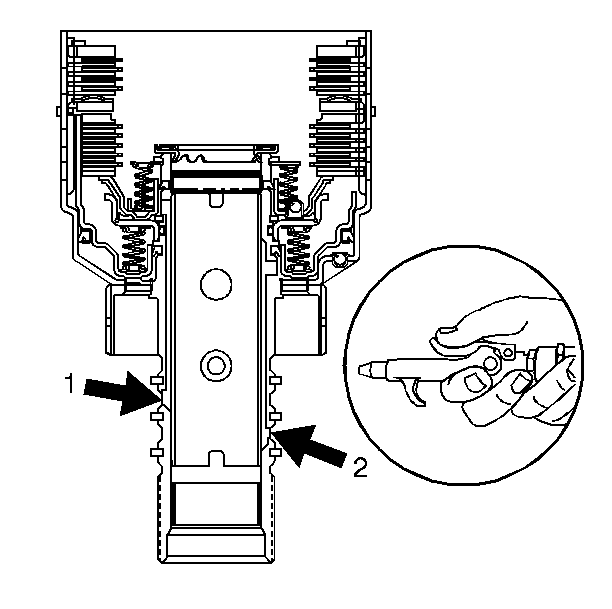 1

2