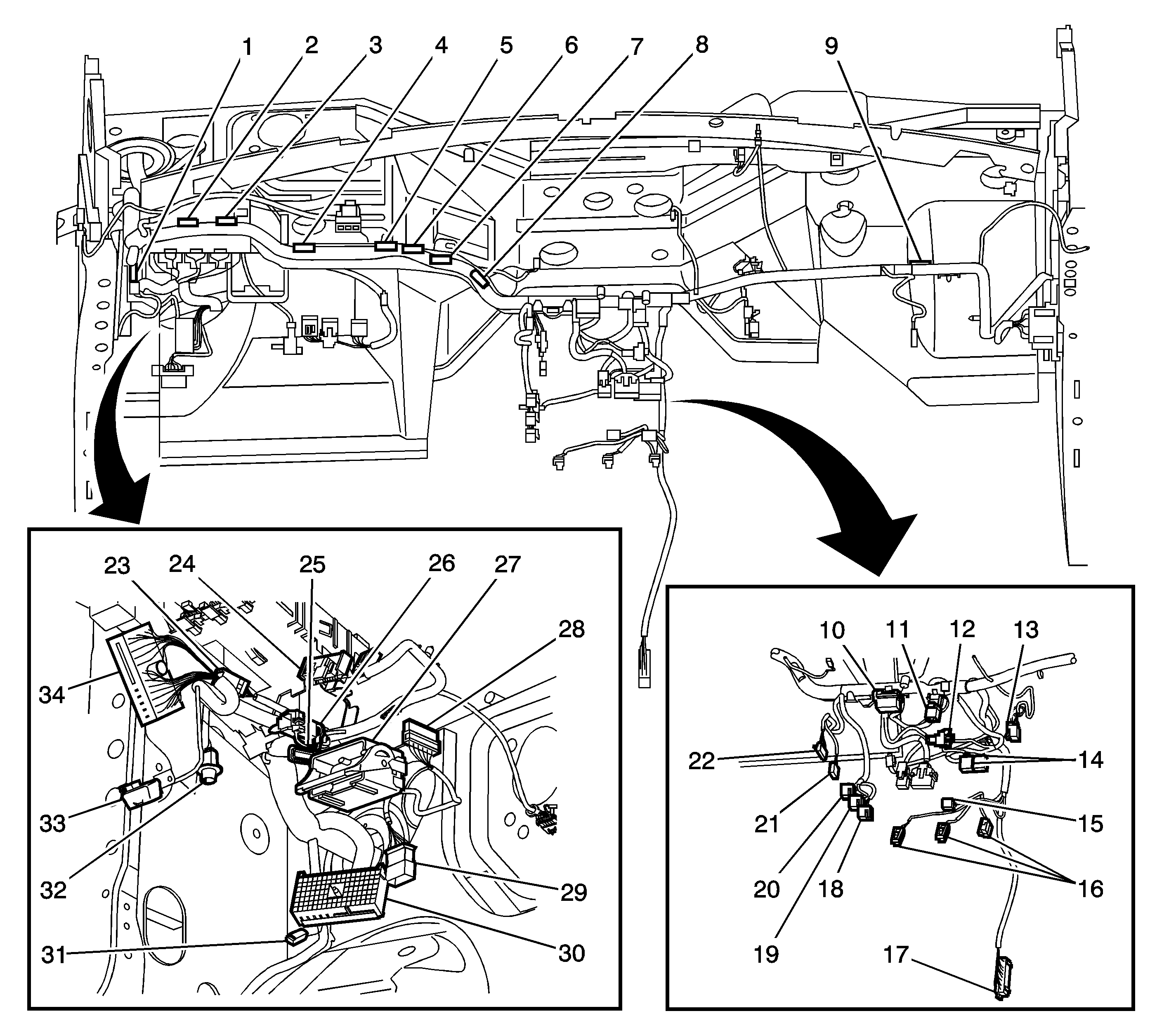 1 2 3 4 5 6 7 8 9

23 24 25 26 27 28 34 33 32 31 29 30

10 11 12 13 22 14 21 15 20 18 16 19 17