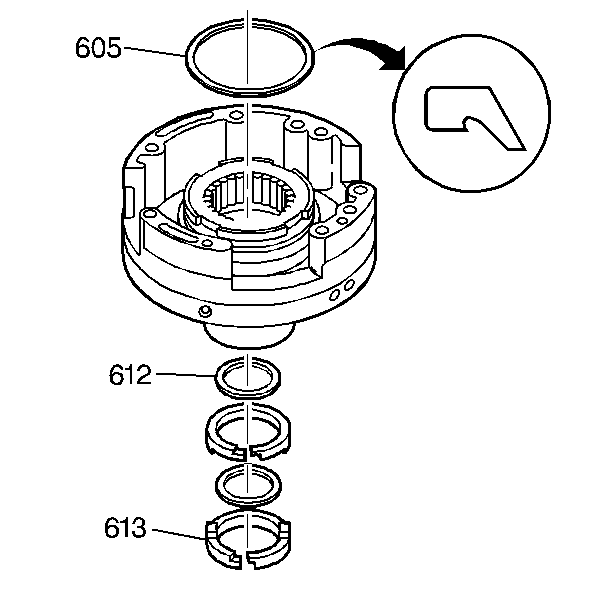 605

612

613