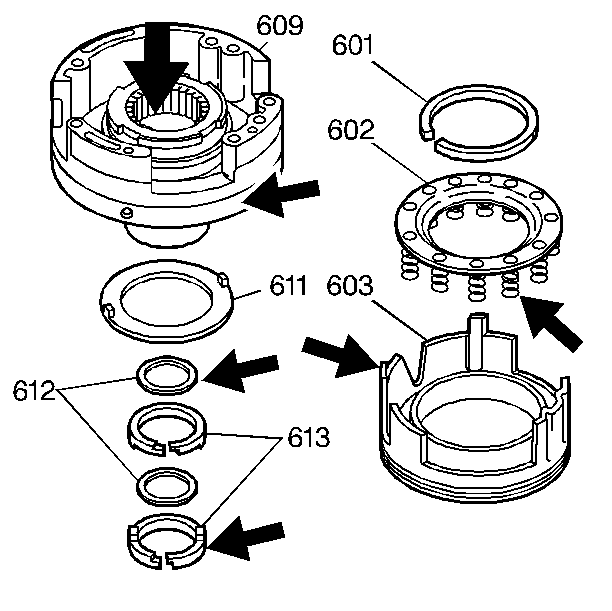 609
601
602
611
603
612
613