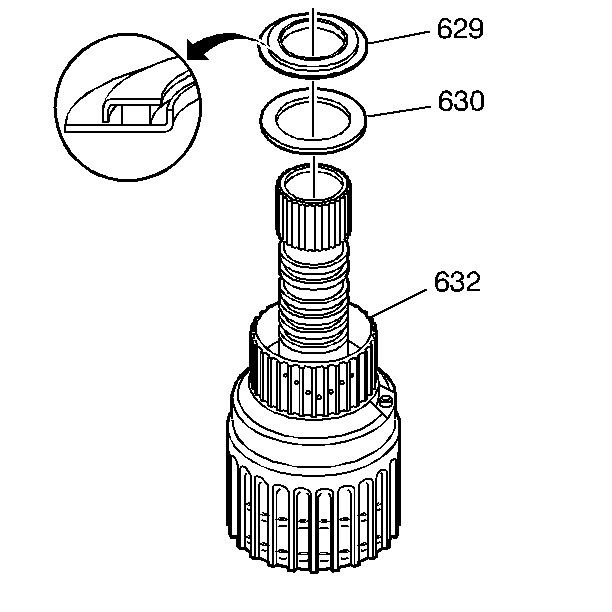 629

630

632