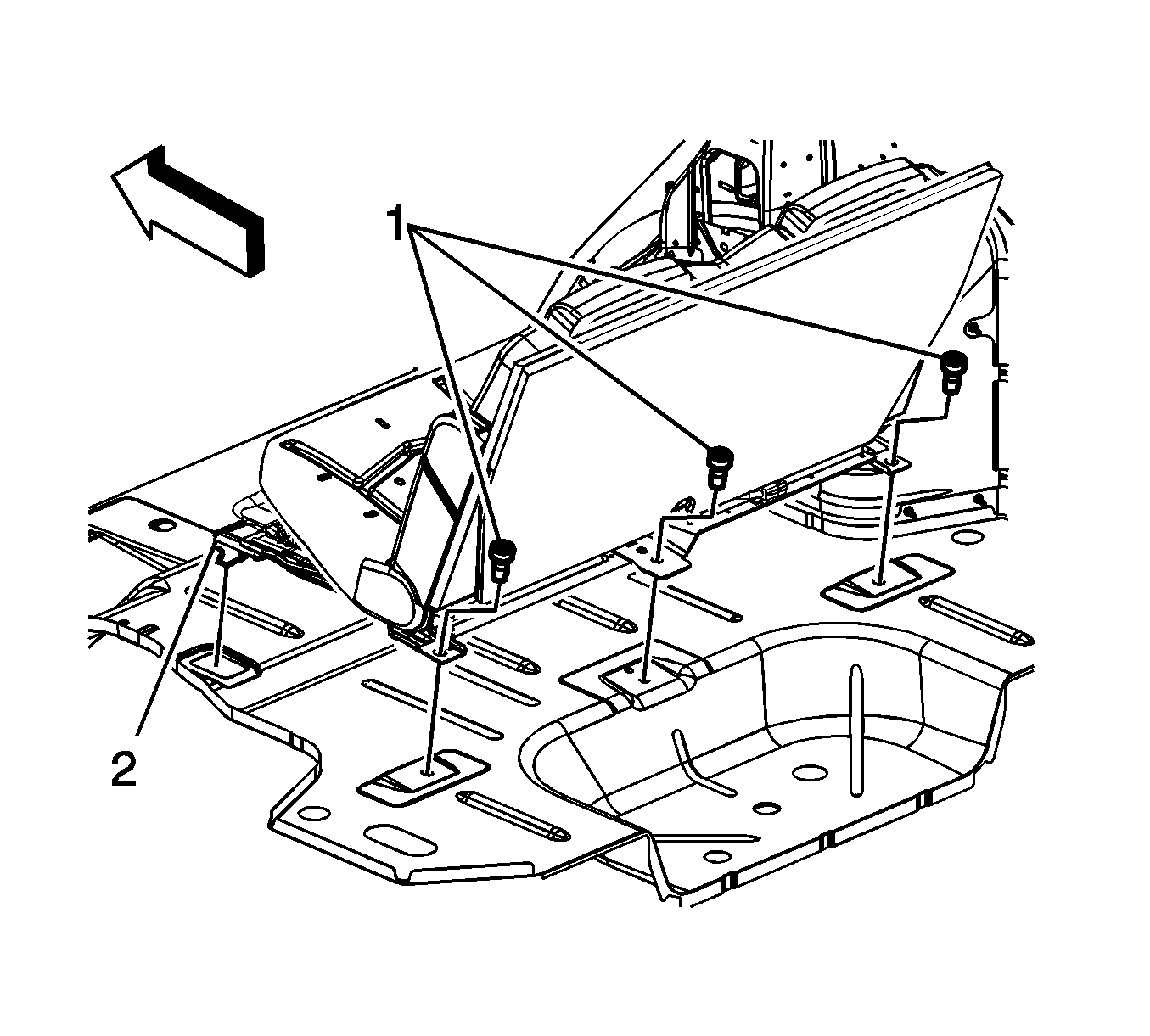 1
2