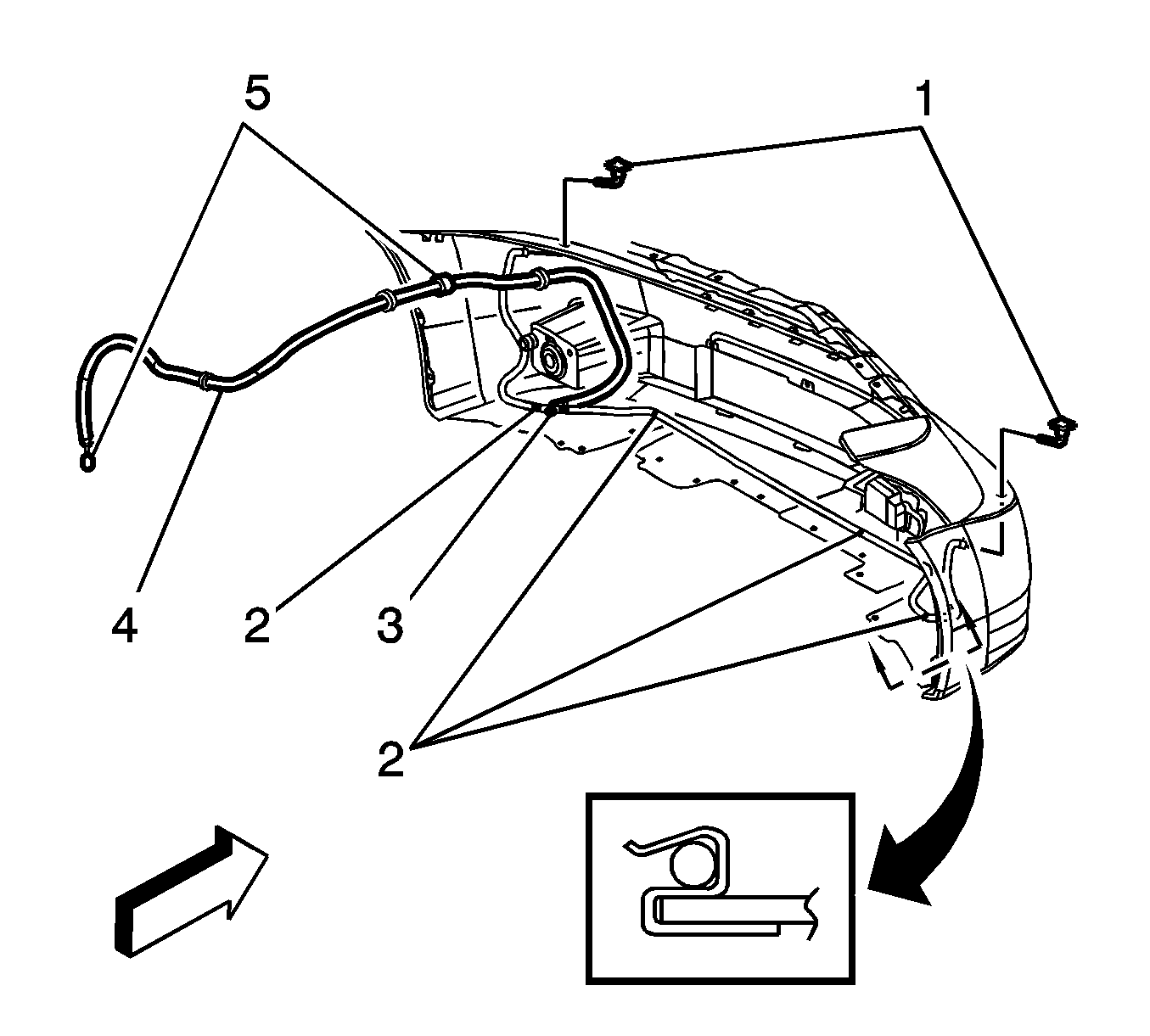 5
1
4
2
3
2