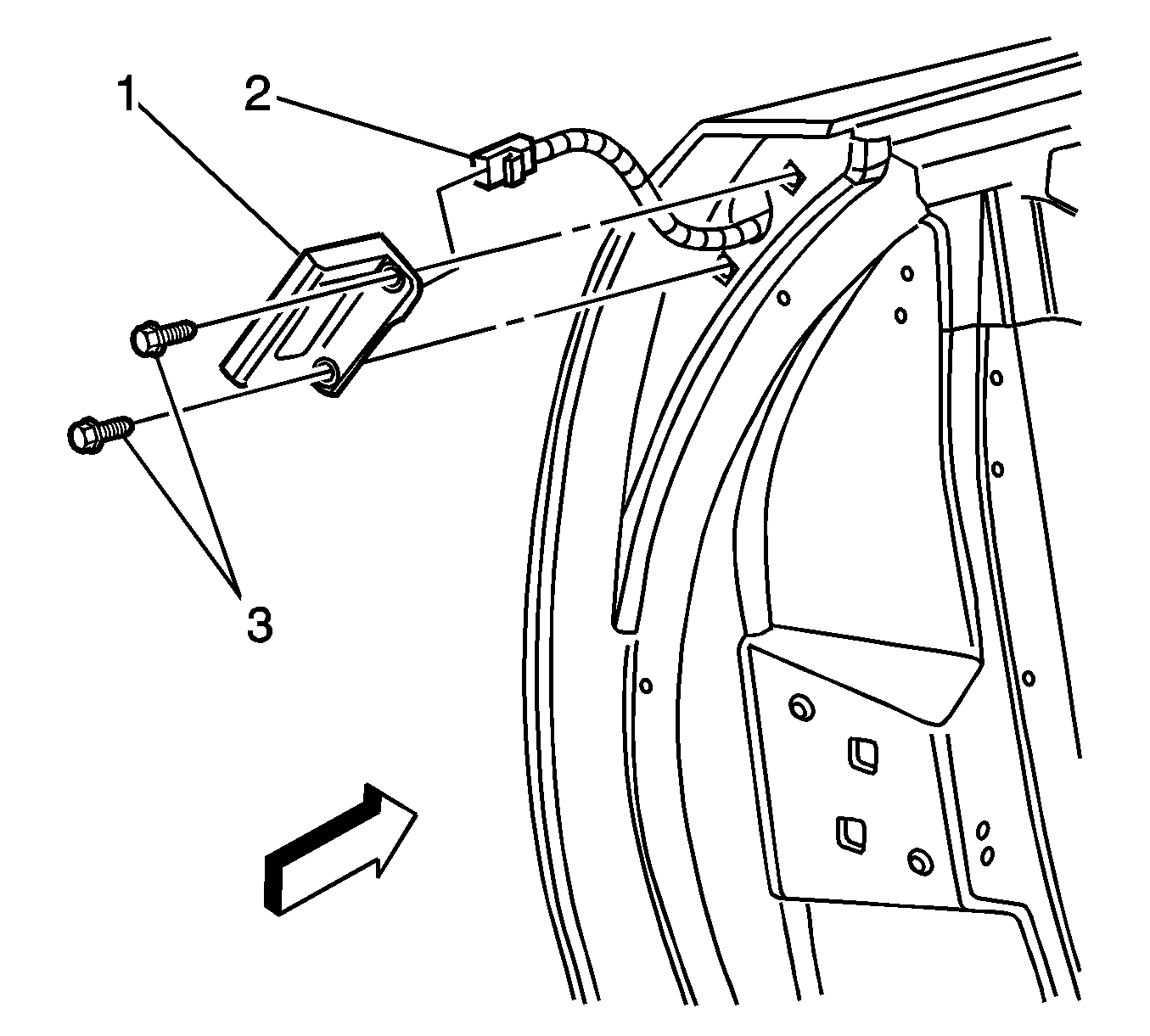 1
2
3