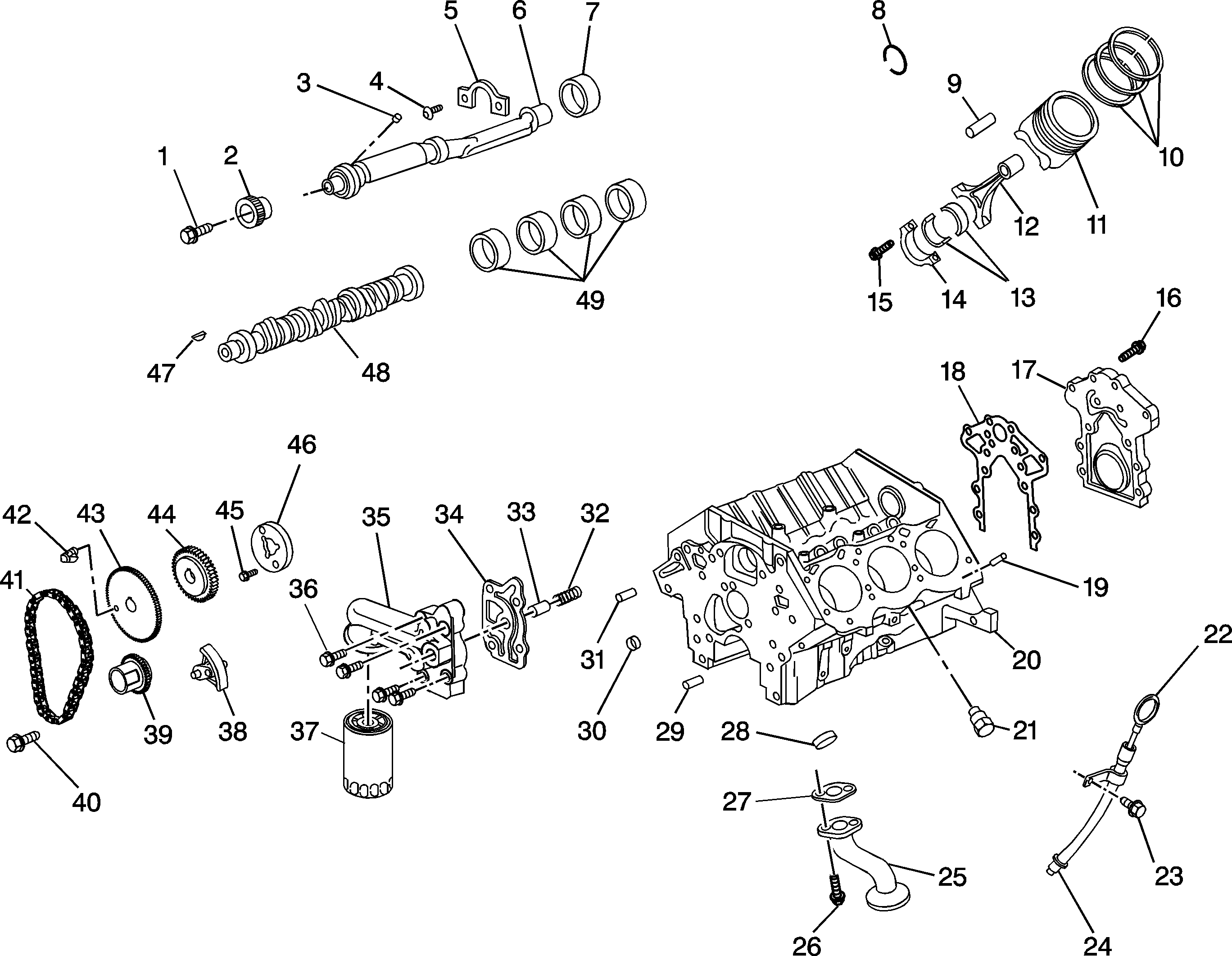 5
6
7
8
3
4
9
10
1
2
12
11
49
15
14
13
16
47
48
18
17
46
42
43
44
45
35
34
33
32
41
36
19
31
20
22
39
38
37
30
29
28
21
40
27
23
25
26
24