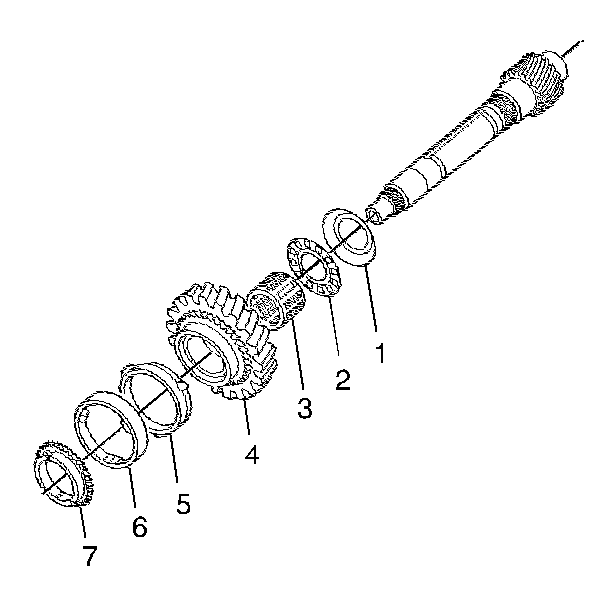 1
2
3
4
5
6
7