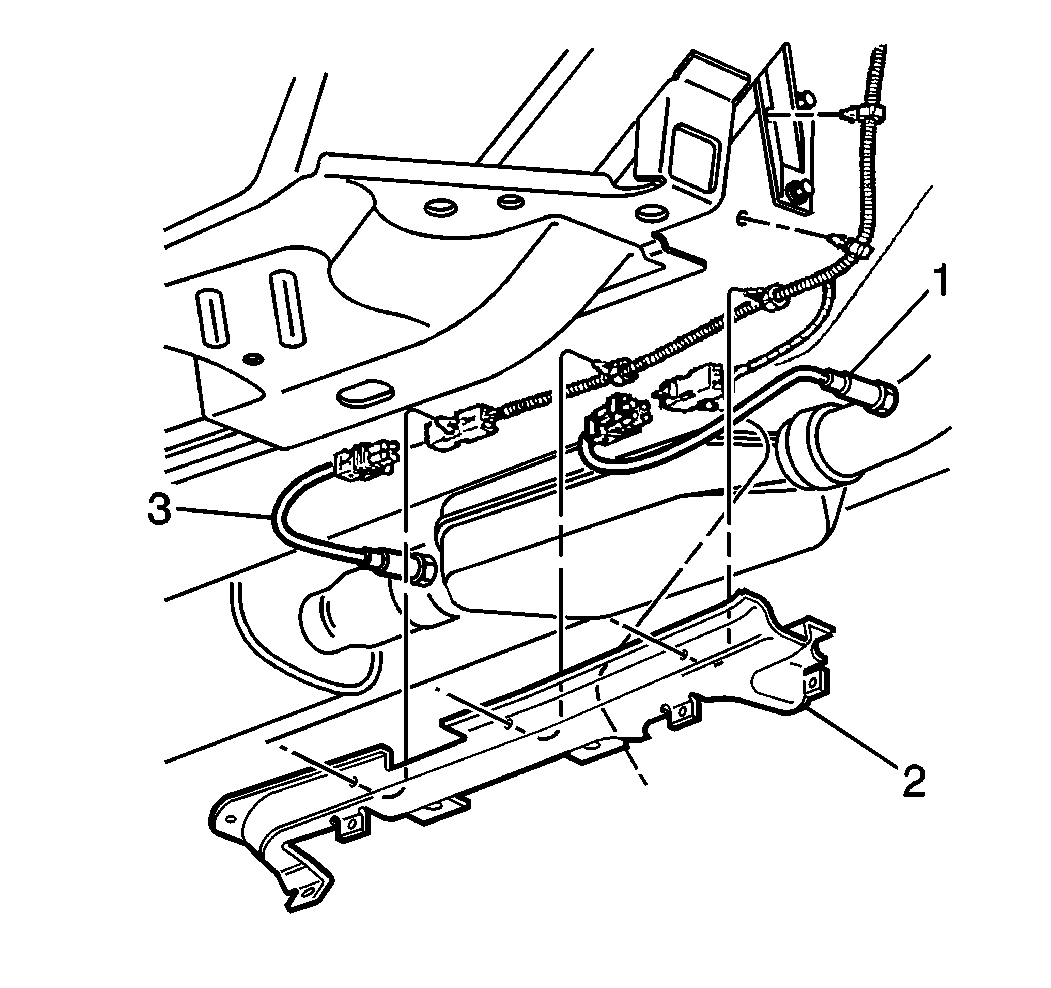 1
3
2