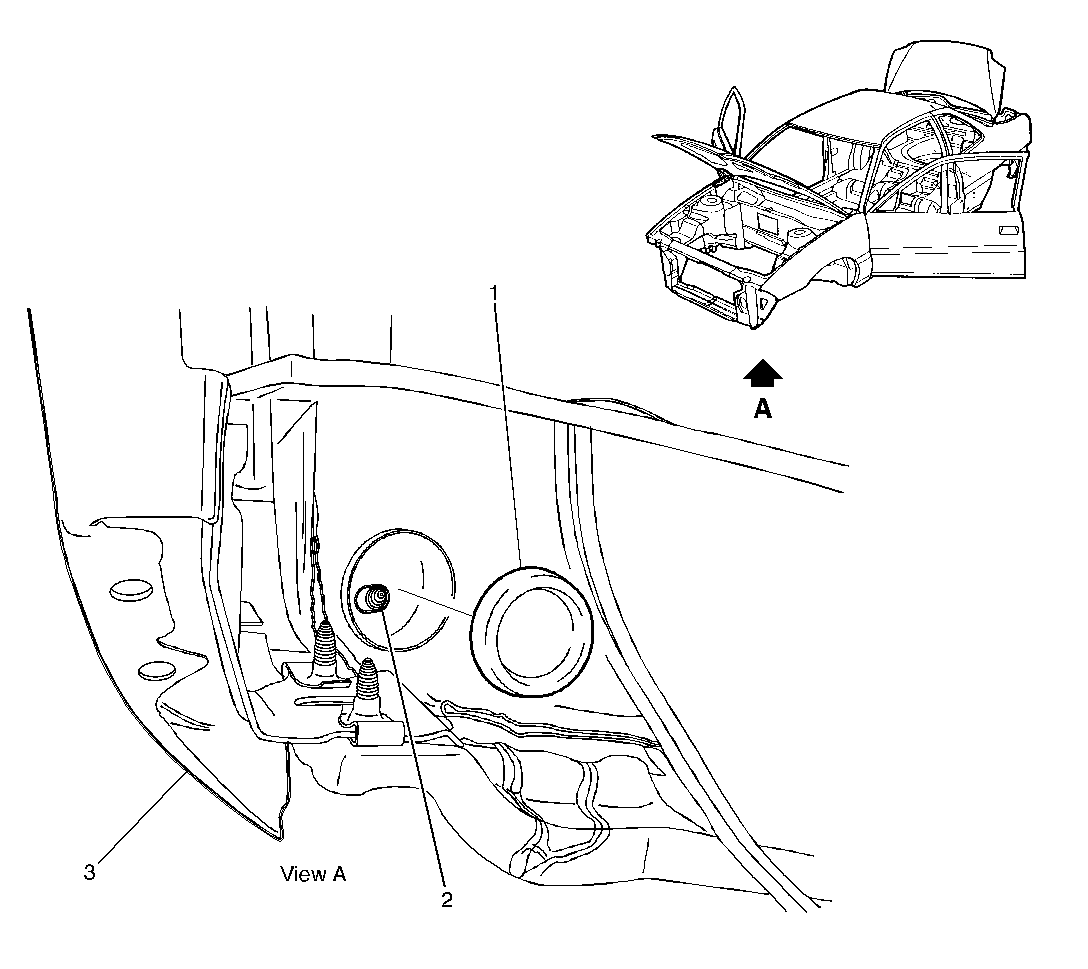 A
1
3
View A
2