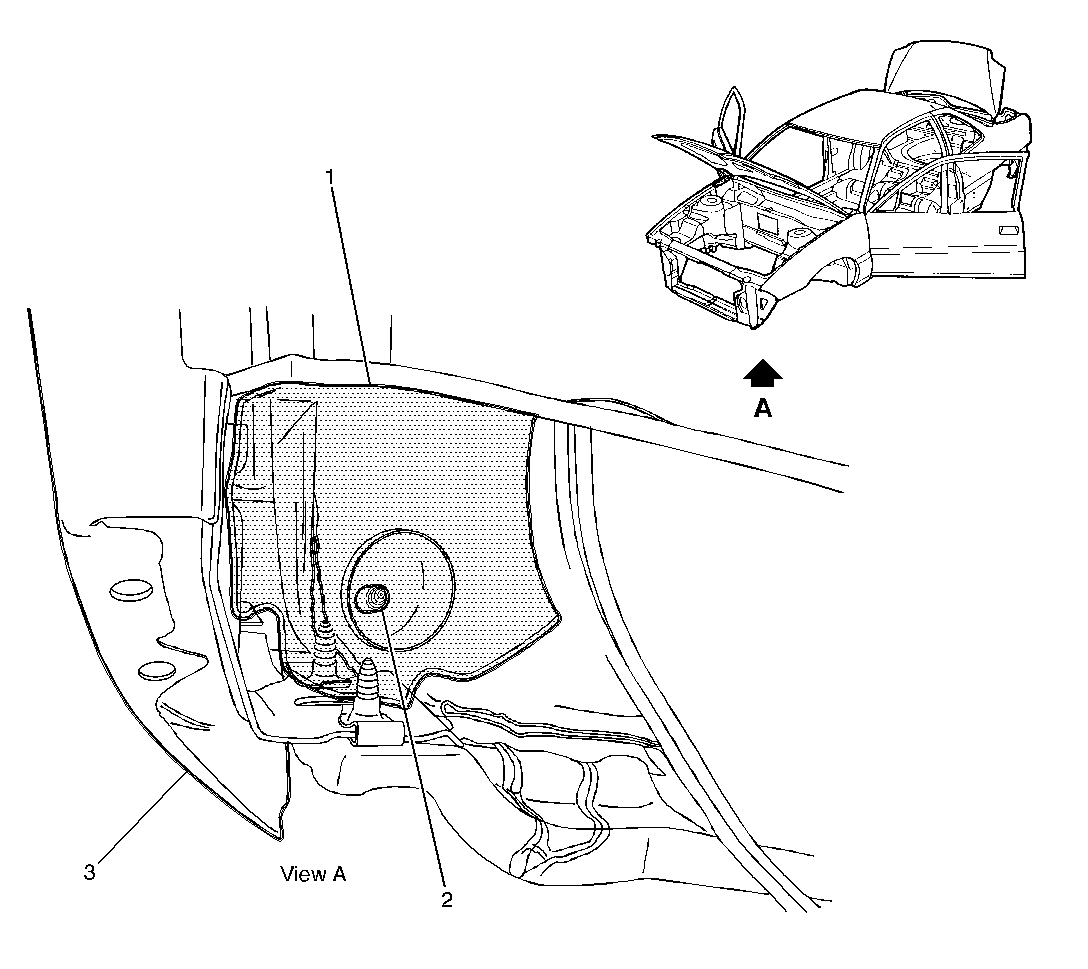 1

A

3

View A

2