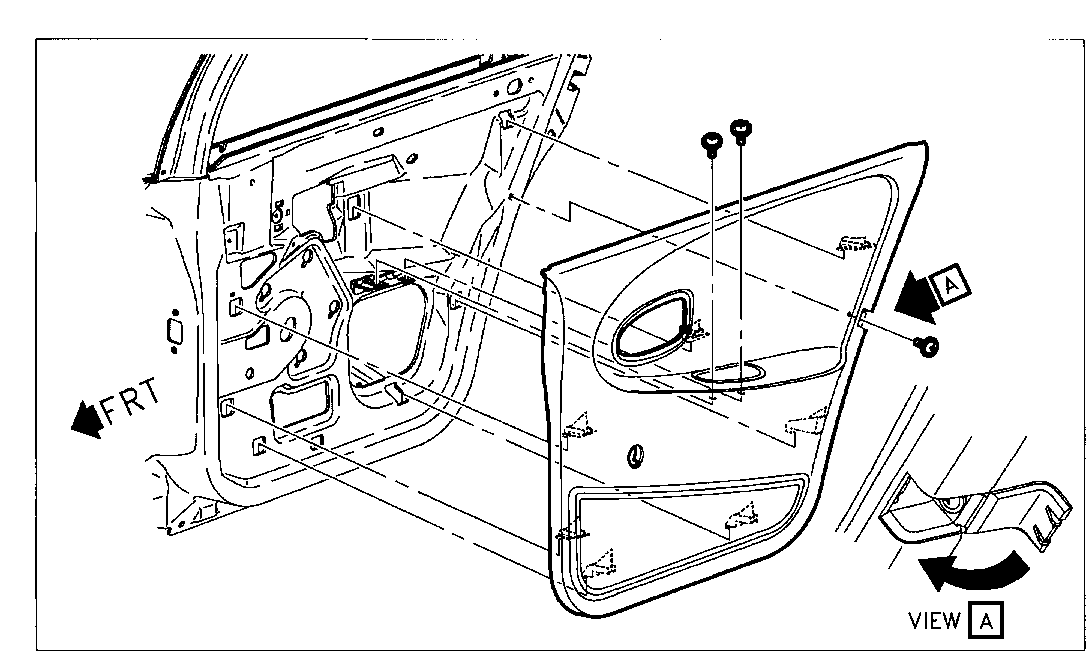 FRT

A

VIEW A