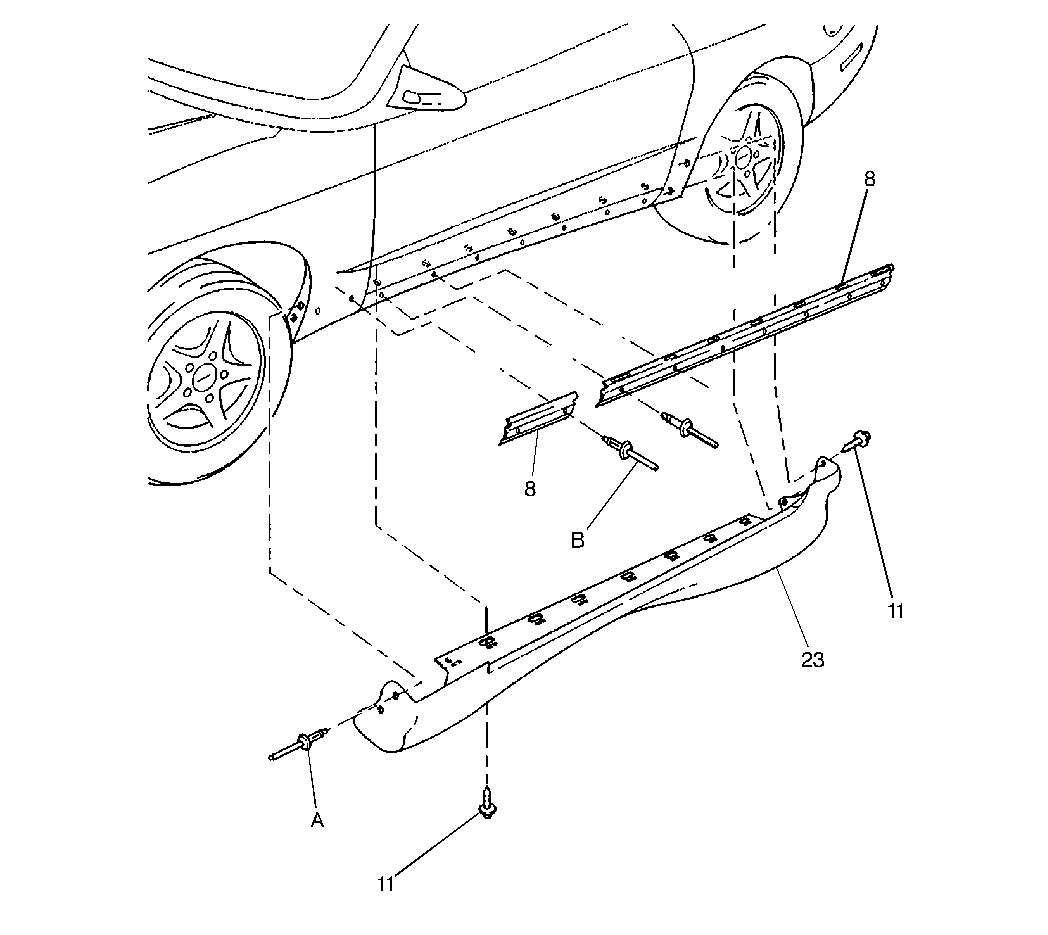 8
8
B
11
23
A
11