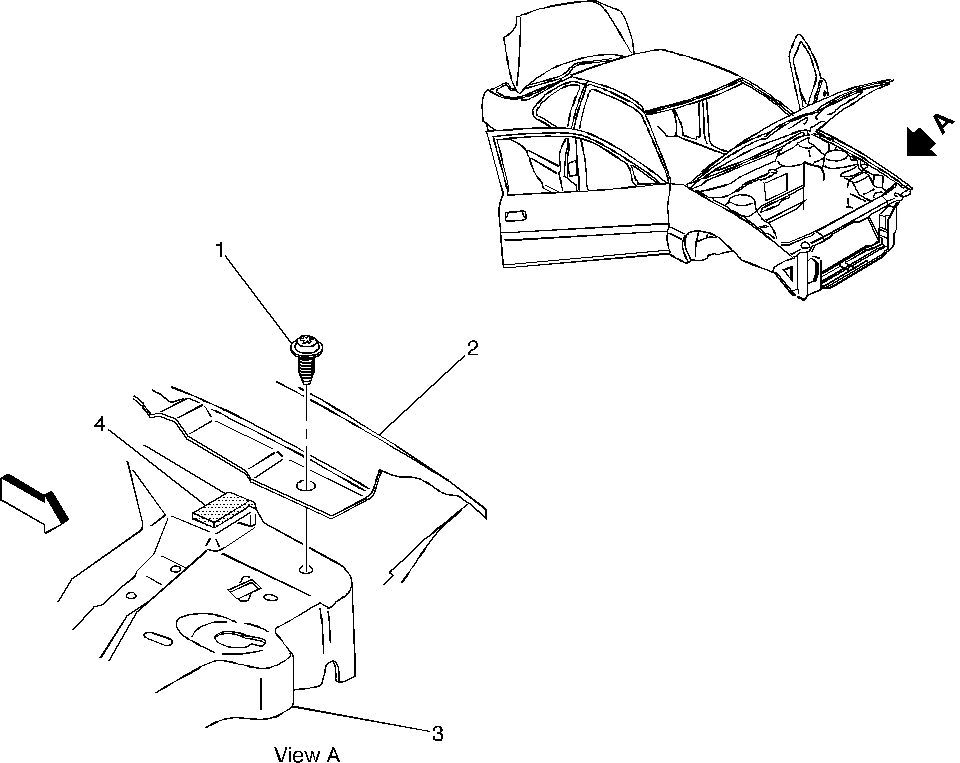 A

1

2

4

3

View A