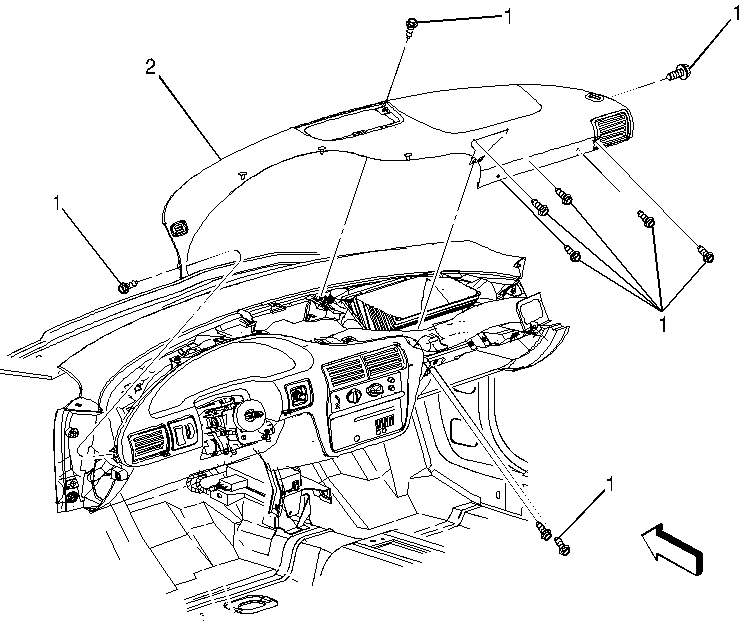 1
1
2
1
1
1