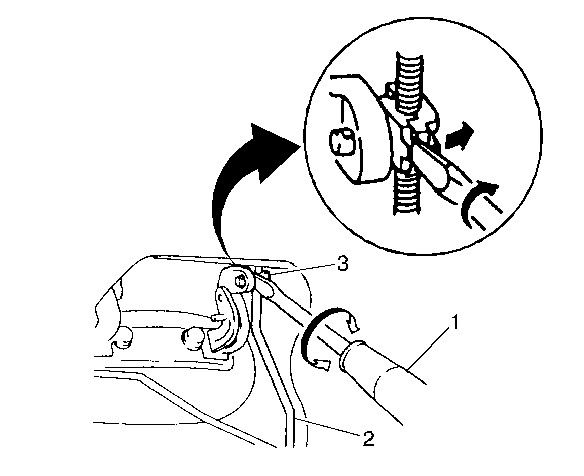 3
1
2